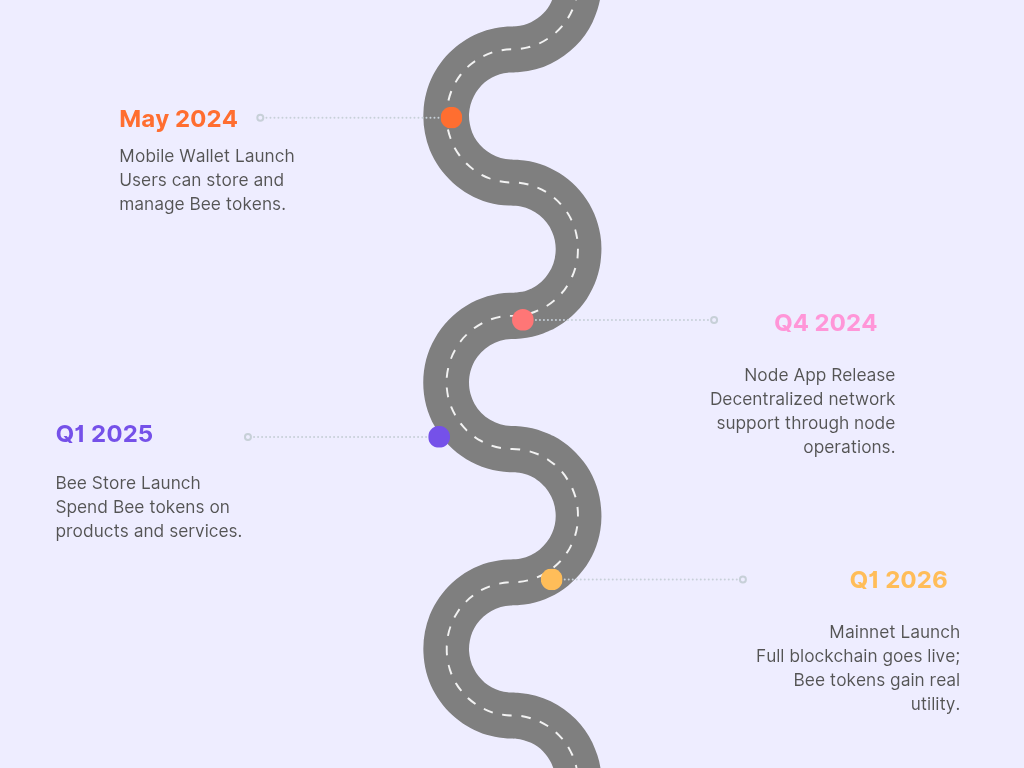 May 2024

Mobile Wallet Launch
Users can store and manage Bee tokens.

Q4 2024

Node App Release
Decentralized network support through node operations.

Q1 2025

Bee Store Launch
Spend Bee tokens on products and services.

Q1 2026

Mainnet Launch
Full blockchain goes live; Bee tokens gain real utility.